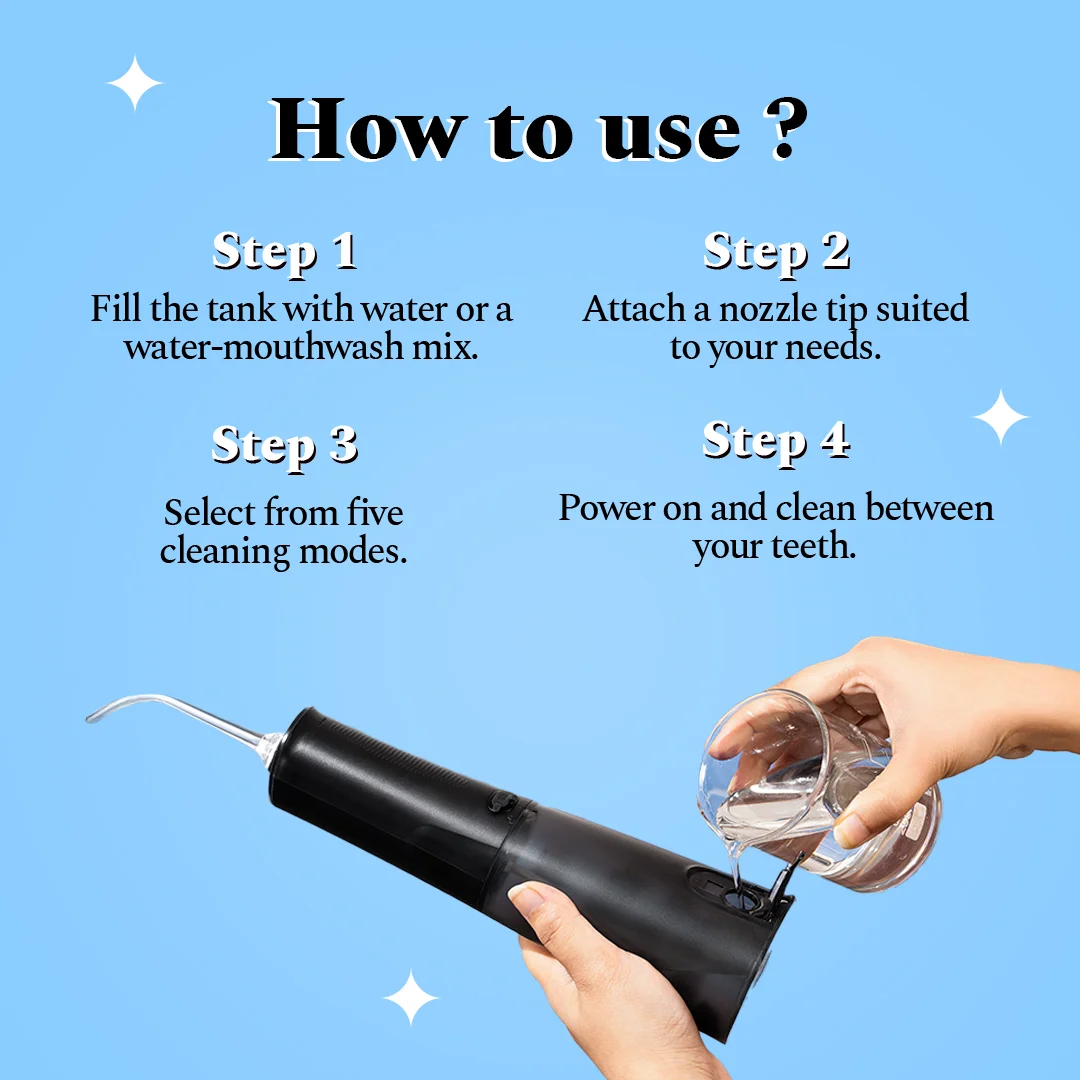 How to use ?

Step 1
Fill the tank with water or a water-mouthwash mix.

Step 2
Attach a nozzle tip suited to your needs.

Step 3
Select from five cleaning modes.

Step 4
Power on and clean between your teeth.